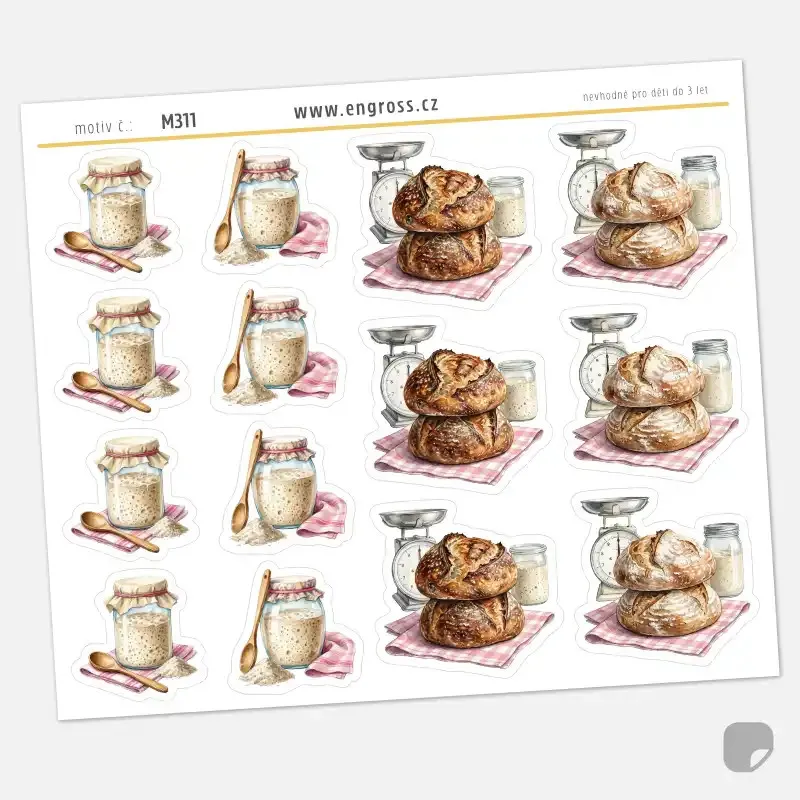 motiv č.: M311 www.engross.cz nevhodné pro děti do 3 let