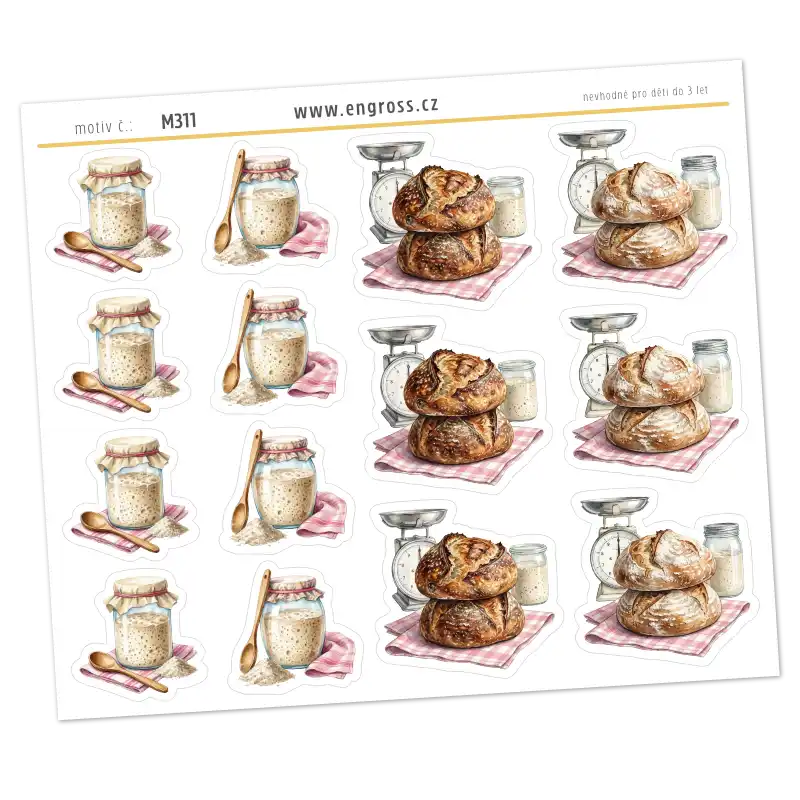 motiv č.: M311

www.engross.cz

nevhodné pro děti do 3 let