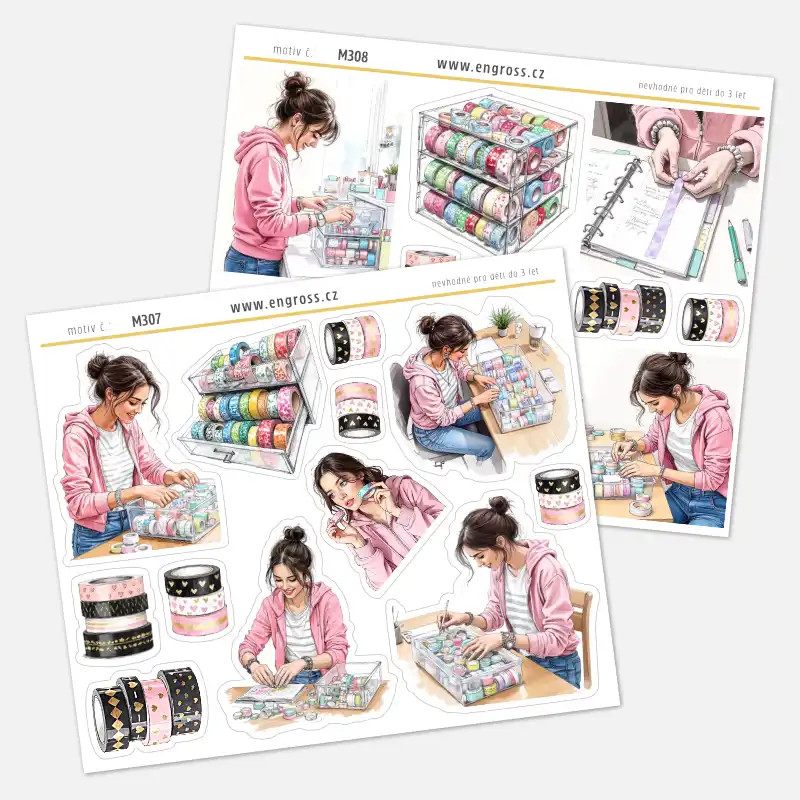 motiv č. M308 www.engross.cz nevhodné pro děti do 3 let

motiv č. M307 www.engross.cz nevhodné pro děti do 3 let